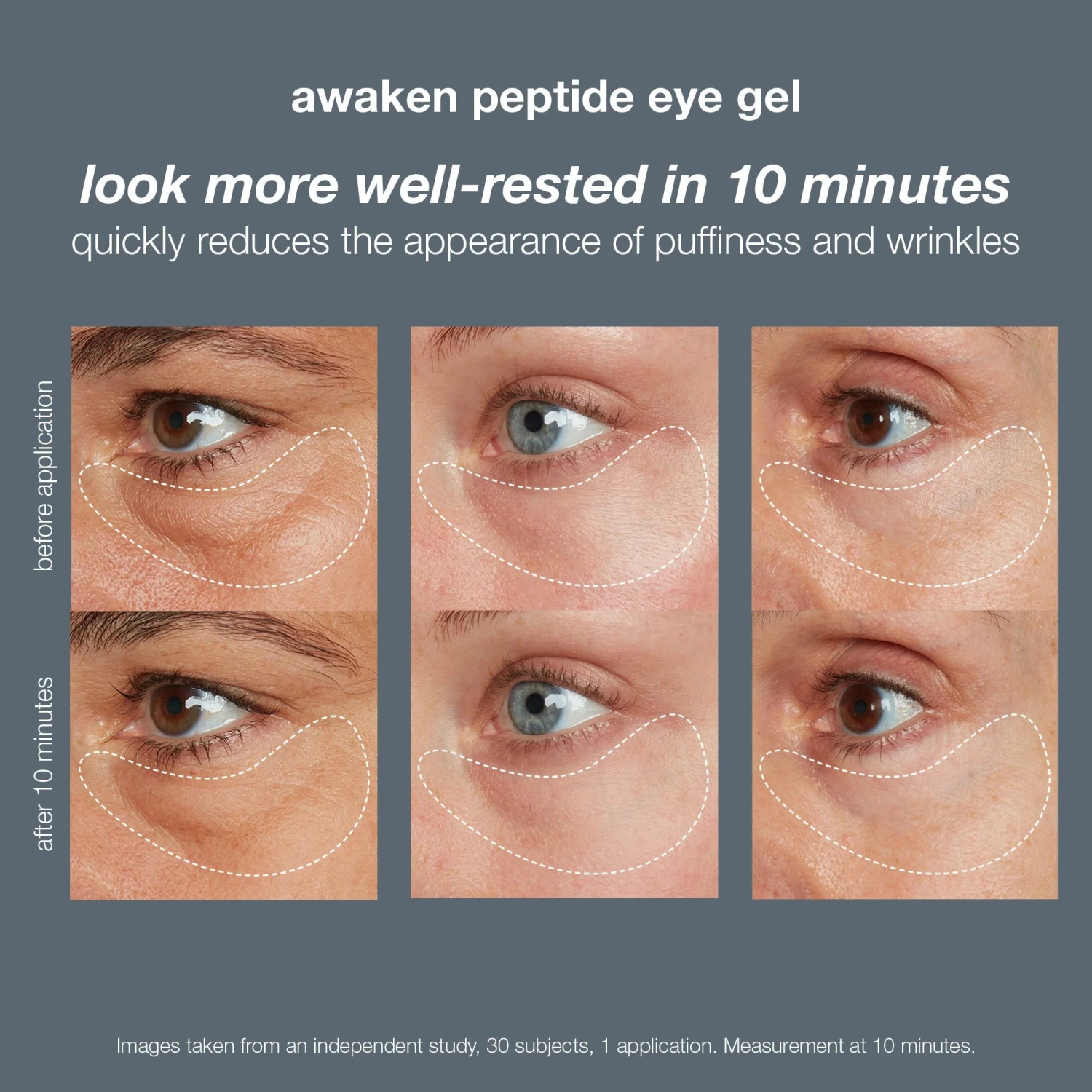 awaken peptide eye gel

look more well-rested in 10 minutes
quickly reduces the appearance of puffiness and wrinkles

before application

after 10 minutes

Images taken from an independent study, 30 subjects, 1 application. Measurement at 10 minutes.