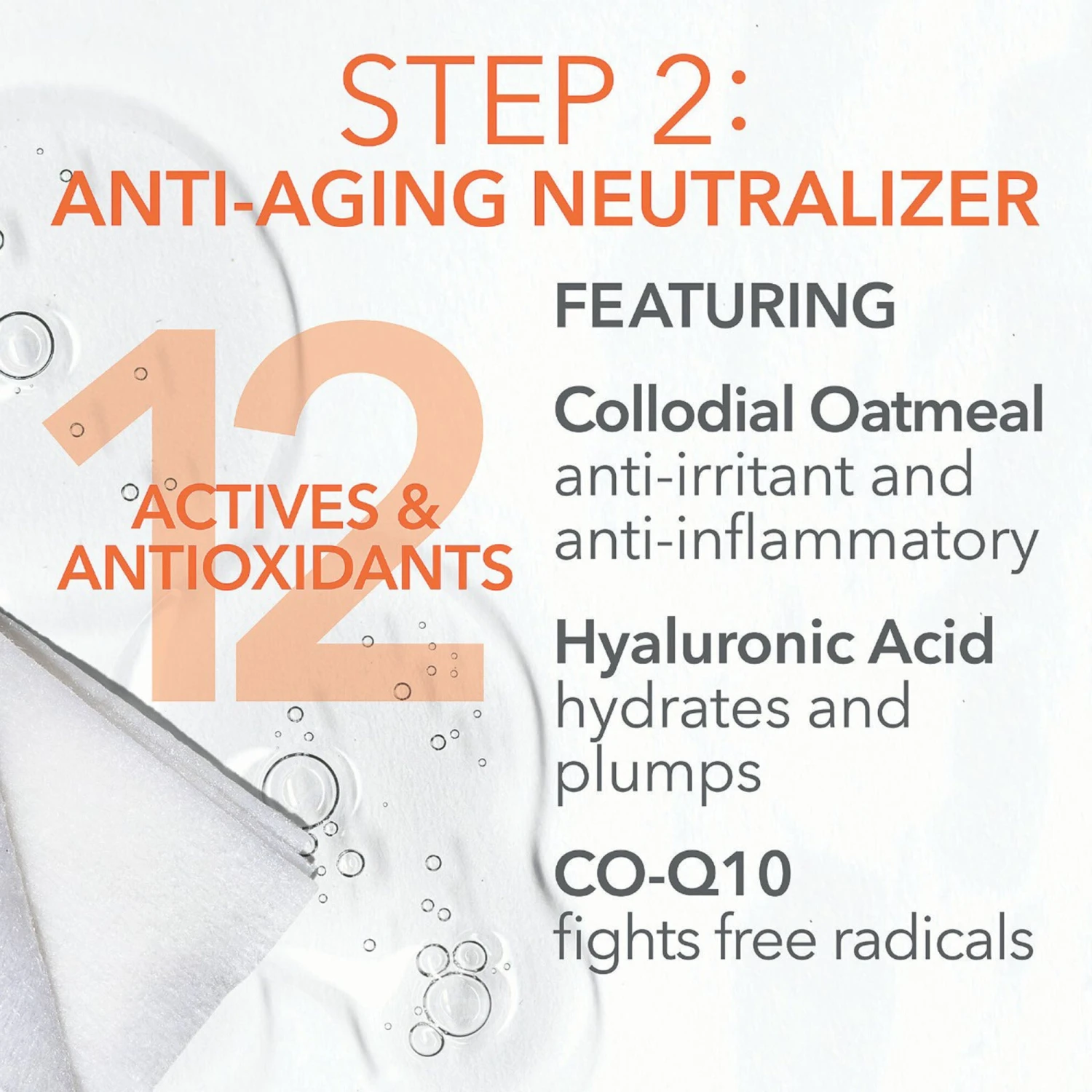 STEP 2:
ANTI-AGING NEUTRALIZER

12
ACTIVES &
ANTIOXIDANTS

FEATURING

Collodial Oatmeal
anti-irritant and anti-inflammatory

Hyaluronic Acid
hydrates and plumps

CO-Q10
fights free radicals