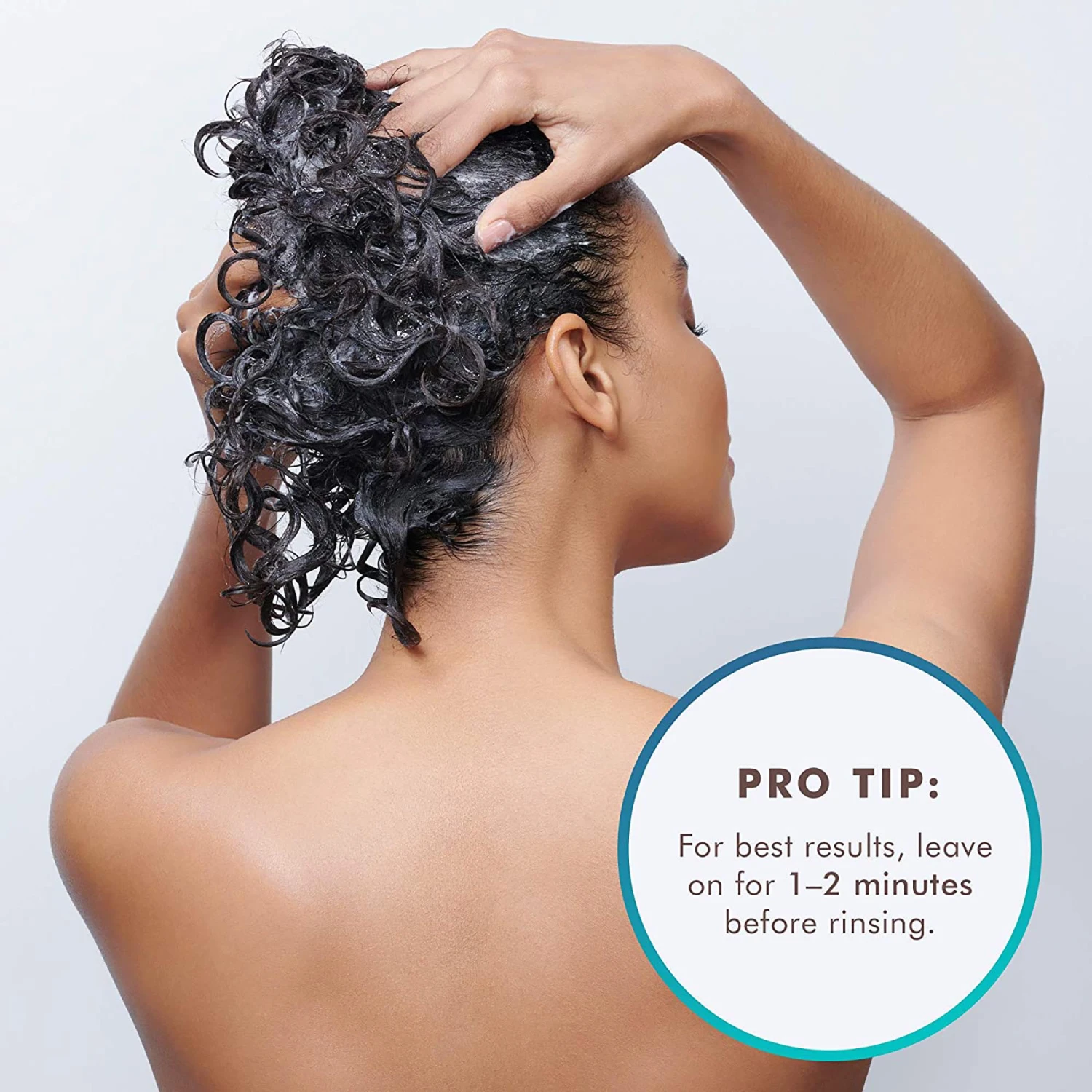 PRO TIP:

For best results, leave on for 1–2 minutes before rinsing.