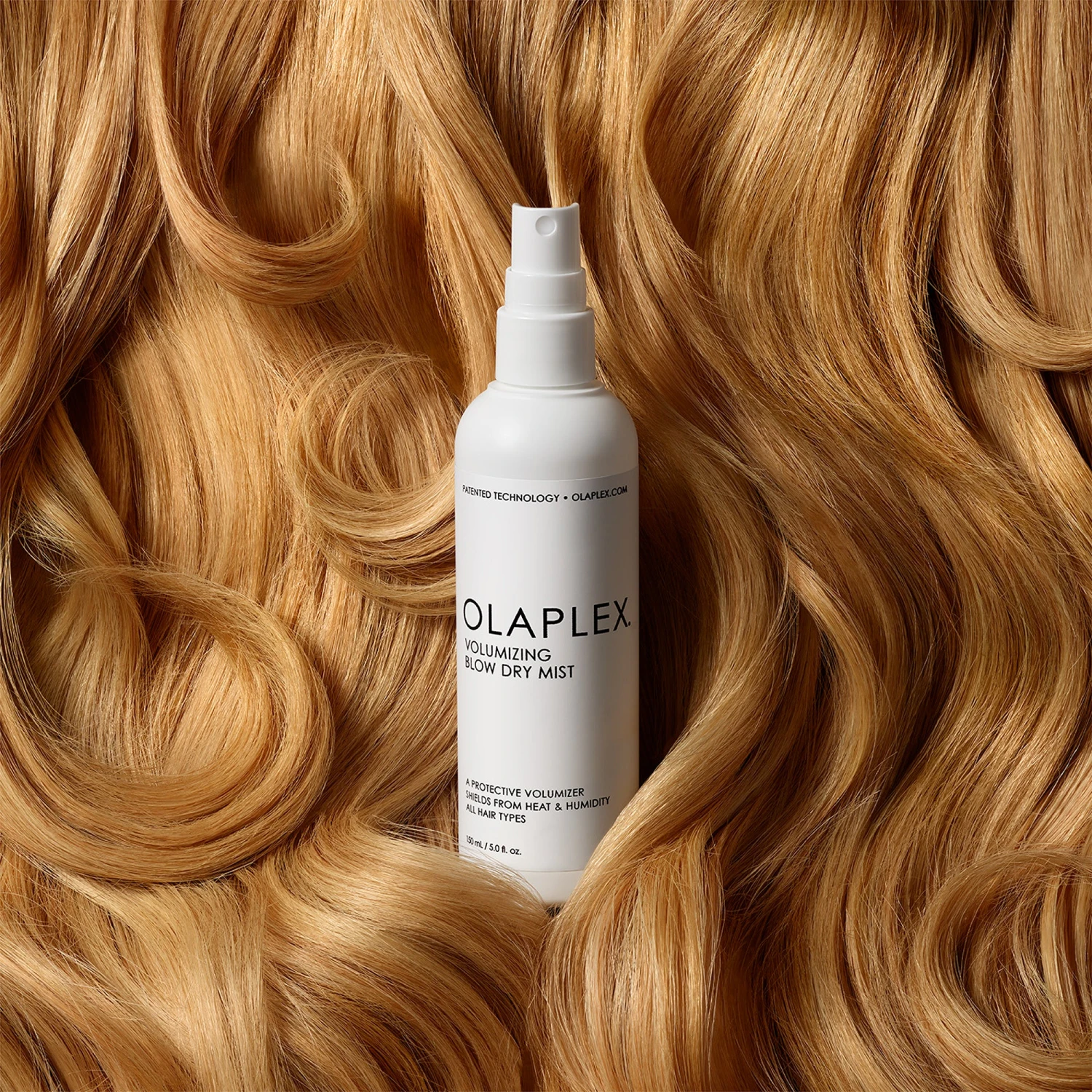 PATENTED TECHNOLOGY • OLAPLEX.COM

OLAPLEX.
VOLUMIZING
BLOW DRY MIST

A PROTECTIVE VOLUMIZER
SHIELDS FROM HEAT & HUMIDITY
ALL HAIR TYPES

150 mL / 5.0 fl. oz.